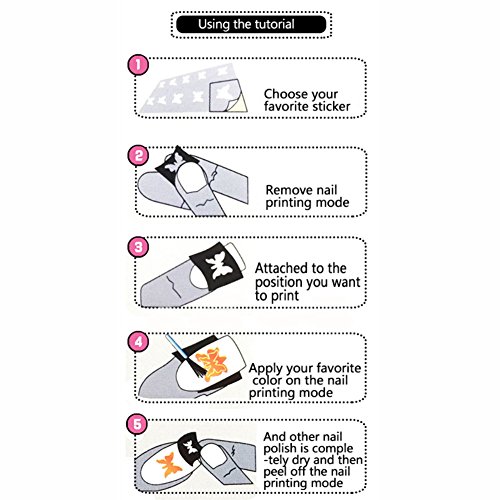 Using the tutorial

1
Choose your favorite sticker

2
Remove nail printing mode

3
Attached to the position you want to print

4
Apply your favorite color on the nail printing mode

5
And other nail polish is comple -tely dry and then peel off the nail printing mode