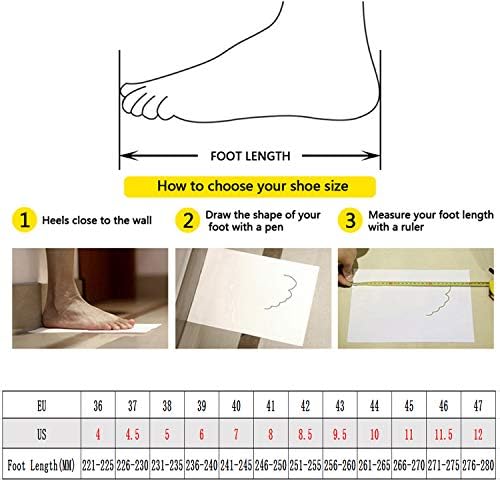 FOOT LENGTH

How to choose your shoe size

1 Heels close to the wall

2 Draw the shape of your foot with a pen

3 Measure your foot length with a ruler

| EU | 36 | 37 | 38 | 39 | 40 | 41 | 42 | 43 | 44 | 45 | 46 | 47 |
|---|---|---|---|---|---|---|---|---|---|---|---|---|
| US | 4 | 4.5 | 5 | 6 | 7 | 8 | 8.5 | 9.5 | 10 | 11 | 11.5 | 12 |
| Foot Length(MM) | 221-225 | 226-230 | 231-235 | 236-240 | 241-245 | 246-250 | 251-255 | 256-260 | 261-265 | 266-270 | 271-275 | 276-280 |