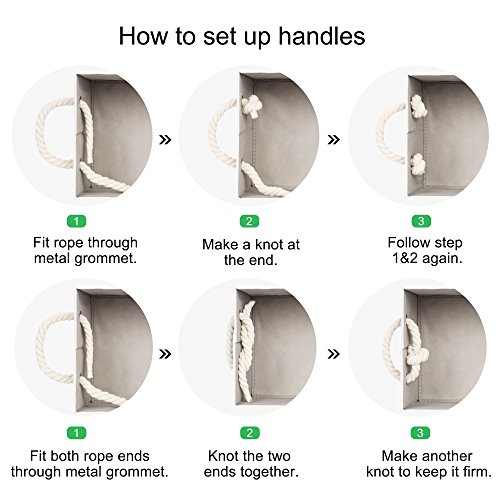 How to set up handles

»

»

1
Fit rope through metal grommet.

2
Make a knot at the end.

3
Follow step 1&2 again.

»

»

1
Fit both rope ends through metal grommet.

2
Knot the two ends together.

3
Make another knot to keep it firm.