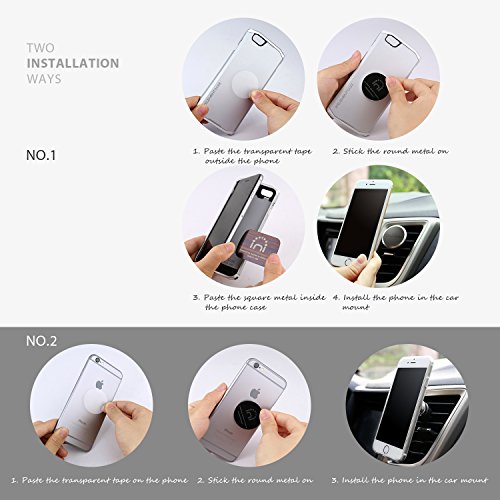 TWO
INSTALLATION
WAYS

NO.1

1. Paste the transparent tape outside the phone

2. Stick the round metal on

ini

3. Paste the square metal inside the phone case

4. Install the phone in the car mount

NO.2

1. Paste the transparent tape on the phone

2. Stick the round metal on

3. Install the phone in the car mount