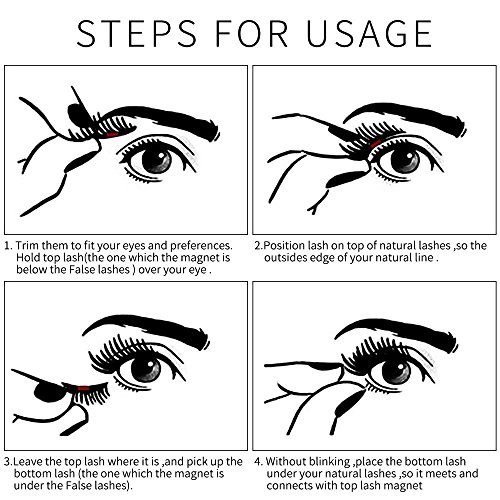 STEPS FOR USAGE

1. Trim them to fit your eyes and preferences. Hold top lash(the one which the magnet is below the False lashes ) over your eye .

2.Position lash on top of natural lashes ,so the outsides edge of your natural line .

3.Leave the top lash where it is ,and pick up the bottom lash (the one which the magnet is under the False lashes).

4. Without blinking ,place the bottom lash under your natural lashes ,so it meets and connects with top lash magnet