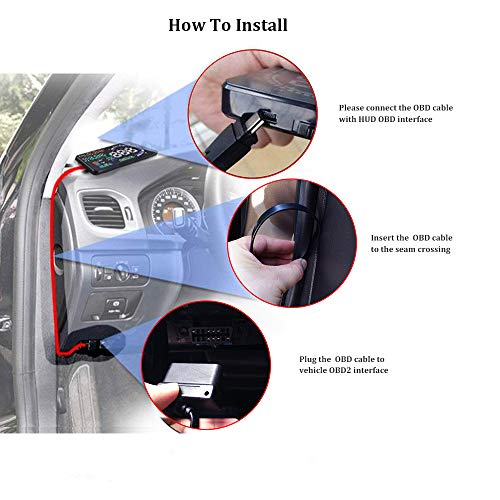 How To Install

Please connect the OBD cable with HUD OBD interface

Insert the OBD cable to the seam crossing

Plug the OBD cable to vehicle OBD2 interface