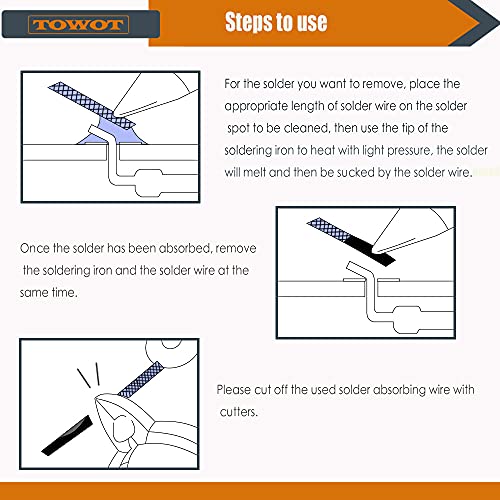 TOWOT

Steps to use

For the solder you want to remove, place the appropriate length of solder wire on the solder spot to be cleaned, then use the tip of the soldering iron to heat with light pressure, the solder will melt and then be sucked by the solder wire.

Once the solder has been absorbed, remove the soldering iron and the solder wire at the same time.

Please cut off the used solder absorbing wire with cutters.