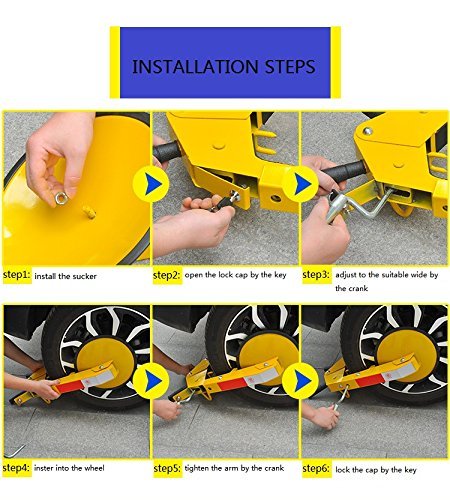 INSTALLATION STEPS

step1: install the sucker

step2: open the lock cap by the key

step3: adjust to the suitable wide by the crank

step4: inster into the wheel

step5: tighten the arm by the crank

step6: lock the cap by the key