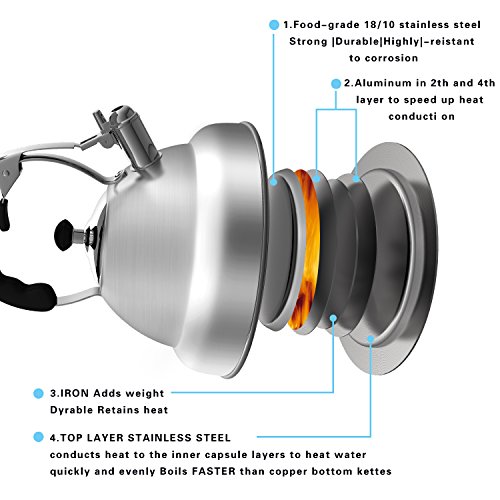 1.Food-grade 18/10 stainless steel
Strong |Durable|Highly|-reistant to corrosion

2.Aluminum in 2th and 4th layer to speed up heat conducti on

3.IRON Adds weight
Dyrable Retains heat

4.TOP LAYER STAINLESS STEEL
conducts heat to the inner capsule layers to heat water quickly and evenly Boils FASTER than copper bottom kettes