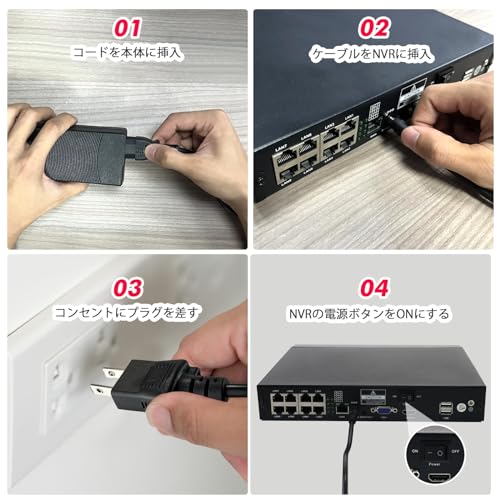 01
コードを本体に挿入

02
ケーブルをNVRに挿入

LAN7 LAN5 LAN3 LAN1

03
コンセントにプラグを差す

04
NVRの電源ボタンをONにする

ON OFF
Power