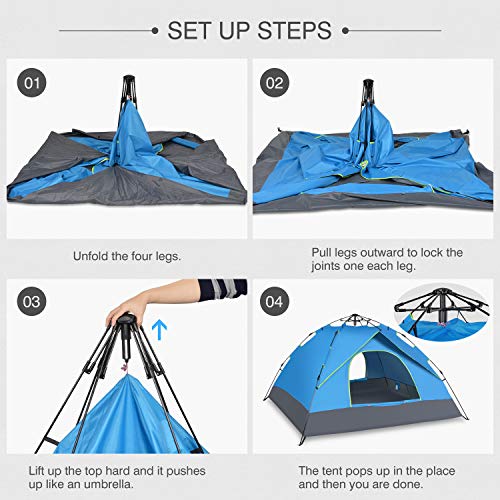 SET UP STEPS

01

Unfold the four legs.

02

Pull legs outward to lock the joints one each leg.

03

Lift up the top hard and it pushes up like an umbrella.

04

The tent pops up in the place and then you are done.