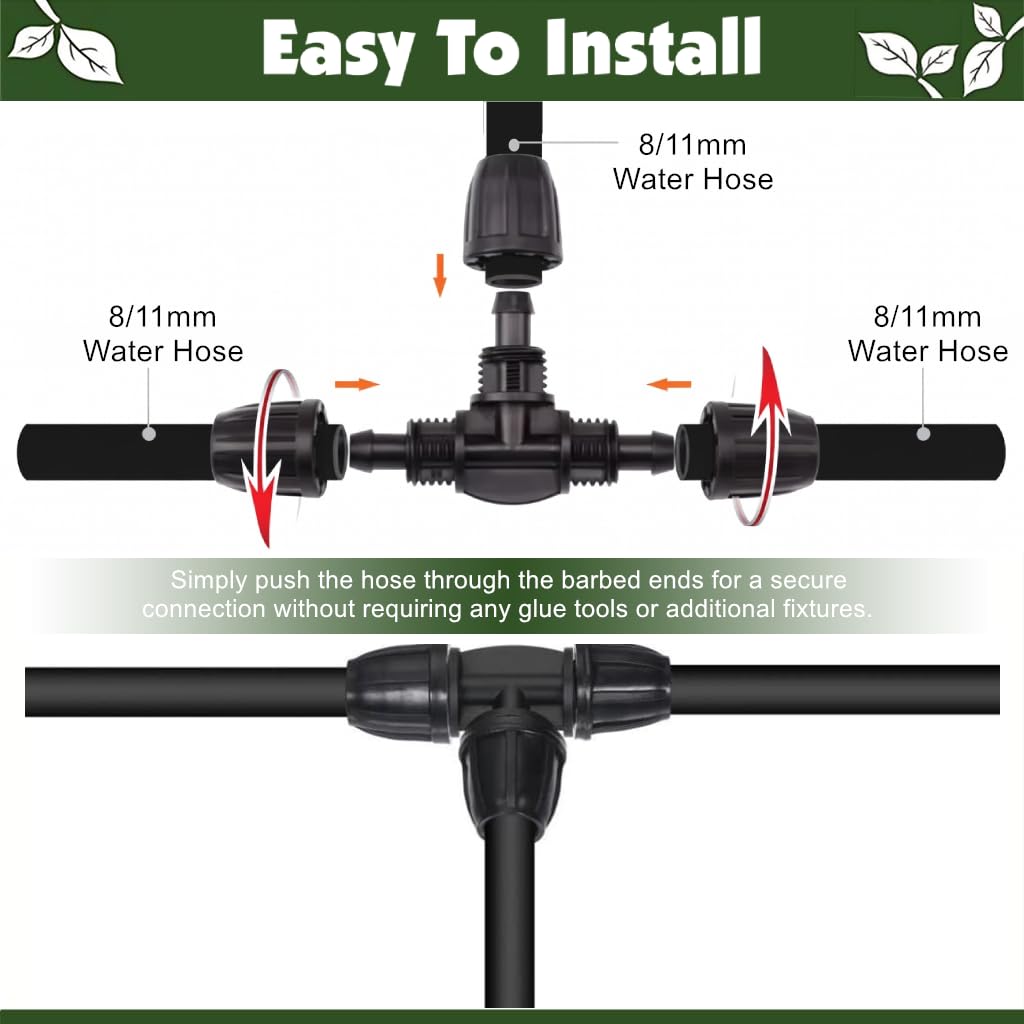 Easy To Install

8/11mm
Water Hose

8/11mm
Water Hose

8/11mm
Water Hose

Simply push the hose through the barbed ends for a secure connection without requiring any glue tools or additional fixtures.