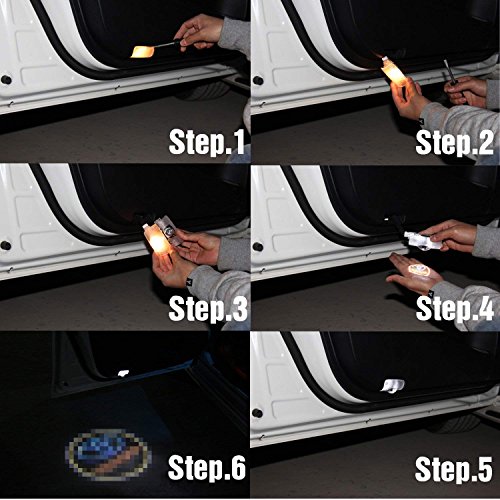 Step.1
Step.2
Step.3
Step.4
Step.6
Step.5