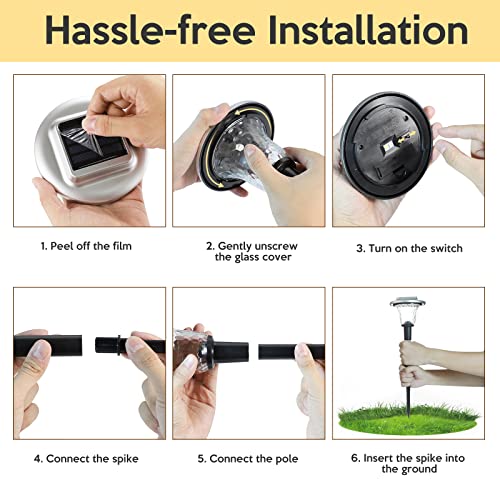 Hassle-free Installation

1. Peel off the film

2. Gently unscrew the glass cover

3. Turn on the switch

4. Connect the spike

5. Connect the pole

6. Insert the spike into the ground