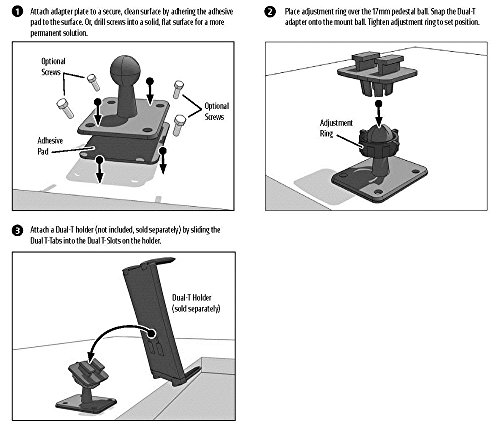 1 Attach adapter plate to a secure, clean surface by adhering the adhesive pad to the surface. Or, drill screws into a solid, flat surface for a more permanent solution.

Optional Screws

Optional Screws

Adhesive Pad

2 Place adjustment ring over the 17mm pedestal ball. Snap the Dual-T adapter onto the mount ball. Tighten adjustment ring to set position.

Adjustment Ring

3 Attach a Dual-T holder (not included, sold separately) by sliding the Dual T-Tabs into the Dual T-Slots on the holder.

Dual-T Holder (sold separately)