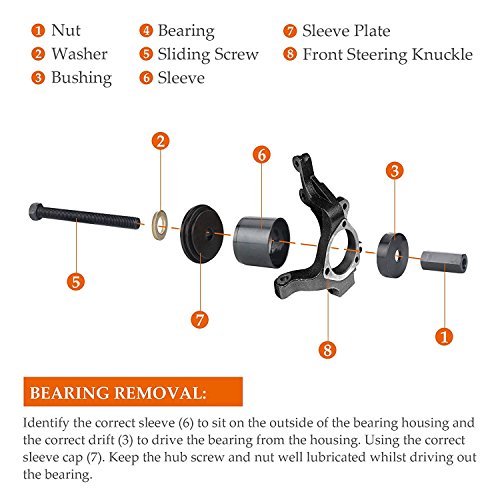 1 Nut
2 Washer
3 Bushing
4 Bearing
5 Sliding Screw
6 Sleeve
7 Sleeve Plate
8 Front Steering Knuckle

2
6
3
5
7
8
1

BEARING REMOVAL:

Identify the correct sleeve (6) to sit on the outside of the bearing housing and the correct drift (3) to drive the bearing from the housing. Using the correct sleeve cap (7). Keep the hub screw and nut well lubricated whilst driving out the bearing.