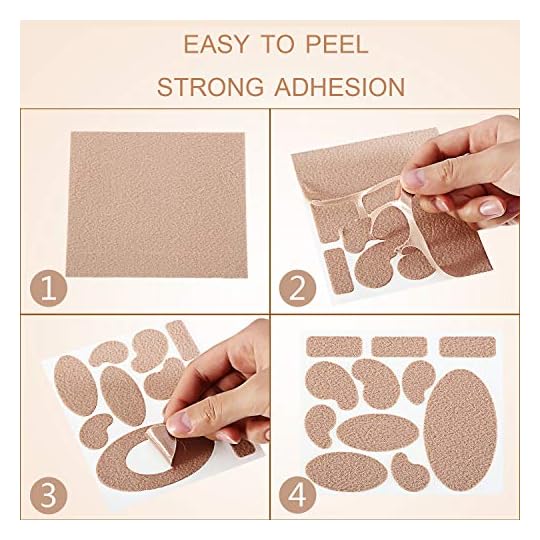 EASY TO PEEL
STRONG ADHESION

1

2

3

4