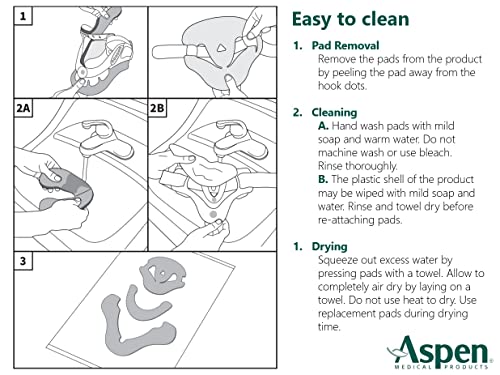 1

2A

2B

3

Easy to clean

1. Pad Removal
Remove the pads from the product by peeling the pad away from the hook dots.

2. Cleaning
A. Hand wash pads with mild soap and warm water. Do not machine wash or use bleach. Rinse thoroughly.
B. The plastic shell of the product may be wiped with mild soap and water. Rinse and towel dry before re-attaching pads.

1. Drying
Squeeze out excess water by pressing pads with a towel. Allow to completely air dry by laying on a towel. Do not use heat to dry. Use replacement pads during drying time.

Aspen
MEDICAL PRODUCTS