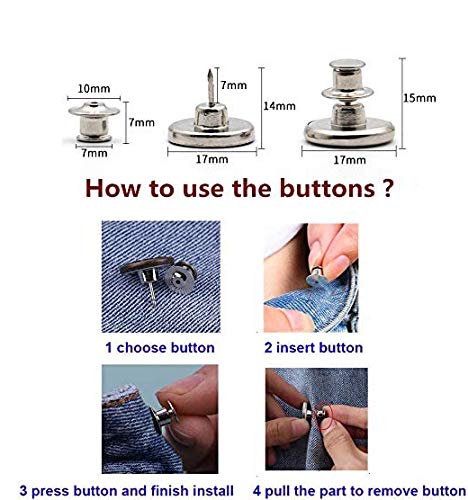 10mm
7mm
7mm

7mm
14mm
17mm

15mm
17mm

How to use the buttons ?

1 choose button

2 insert button

3 press button and finish install

4 pull the part to remove button