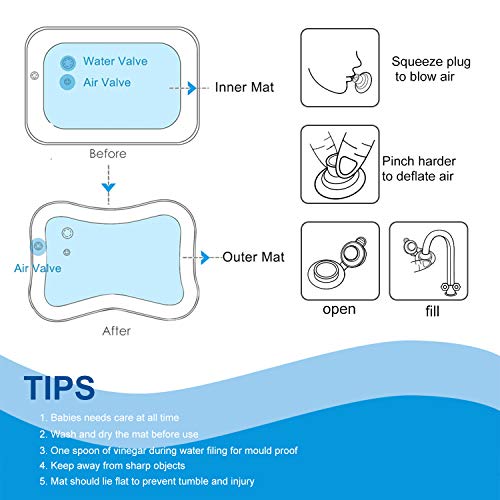 Water Valve
Air Valve
Inner Mat
Before

Air Valve
Outer Mat
After

Squeeze plug to blow air

Pinch harder to deflate air

open

fill

TIPS

1. Babies needs care at all time
2. Wash and dry the mat before use
3. One spoon of vinegar during water filing for mould proof
4. Keep away from sharp objects
5. Mat should lie flat to prevent tumble and injury