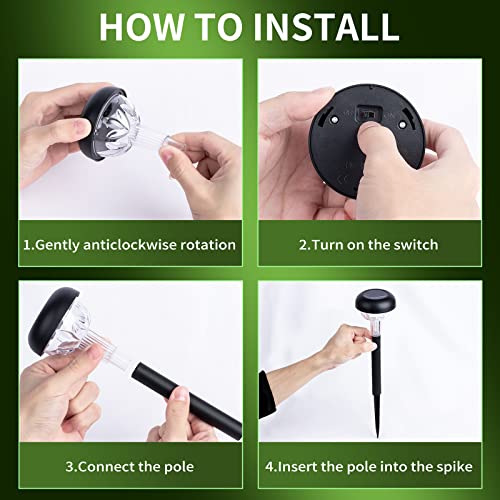 HOW TO INSTALL

1.Gently anticlockwise rotation

2.Turn on the switch

3.Connect the pole

4.Insert the pole into the spike