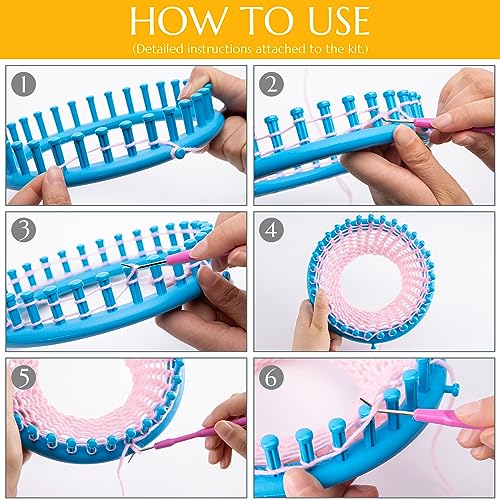 HOW TO USE
(Detailed instructions attached to the kit.)

1

2

3

4

5

6