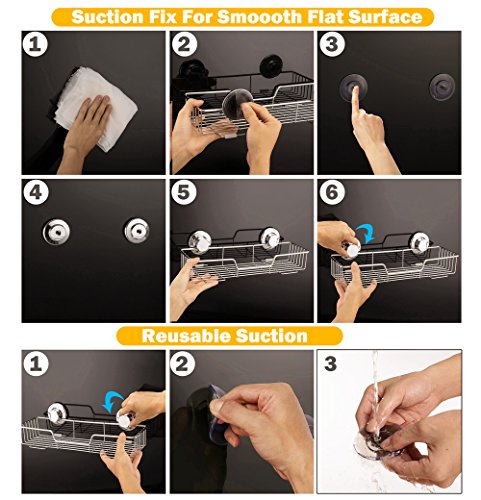 Suction Fix For Smoooth Flat Surface

1

2

3

4

5

6

Reusable Suction

1

2

3