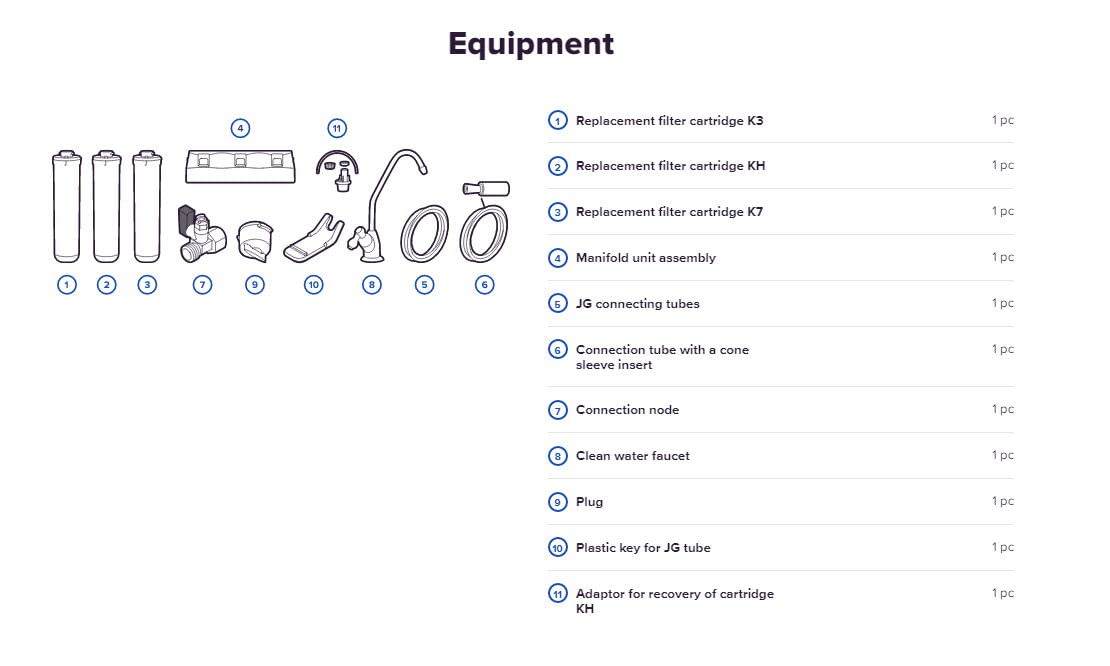 Equipment

4 11

1 2 3 7 9 10 8 5 6

| | | |
|---|---|---|
| 1 | Replacement filter cartridge K3 | 1 pc |
| 2 | Replacement filter cartridge KH | 1 pc |
| 3 | Replacement filter cartridge K7 | 1 pc |
| 4 | Manifold unit assembly | 1 pc |
| 5 | JG connecting tubes | 1 pc |
| 6 | Connection tube with a cone sleeve insert | 1 pc |
| 7 | Connection node | 1 pc |
| 8 | Clean water faucet | 1 pc |
| 9 | Plug | 1 pc |
| 10 | Plastic key for JG tube | 1 pc |
| 11 | Adaptor for recovery of cartridge KH | 1 pc |