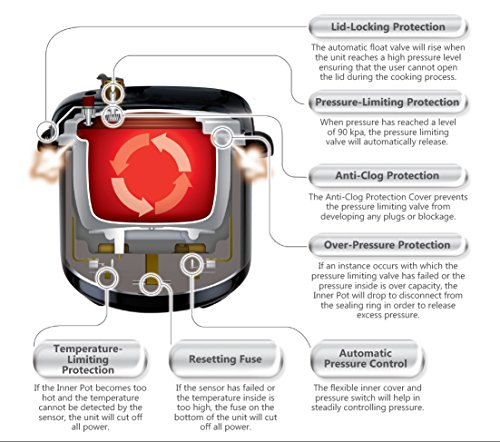 Lid-Locking Protection

The automatic float valve will rise when the unit reaches a high pressure level ensuring that the user cannot open the lid during the cooking process.

Pressure-Limiting Protection

When pressure has reached a level of 90 kpa, the pressure limiting valve will automatically release.

Anti-Clog Protection

The Anti-Clog Protection Cover prevents the pressure limiting valve from developing any plugs or blockage.

Over-Pressure Protection

If an instance occurs with which the pressure limiting valve has failed or the pressure inside is over capacity, the Inner Pot will drop to disconnect from the sealing ring in order to release excess pressure.

Temperature-Limiting Protection

If the Inner Pot becomes too hot and the temperature cannot be detected by the sensor, the unit will cut off all power.

Resetting Fuse

If the sensor has failed or the temperature inside is too high, the fuse on the bottom of the unit will cut off all power.

Automatic Pressure Control

The flexible inner cover and pressure switch will help in steadily controlling pressure.