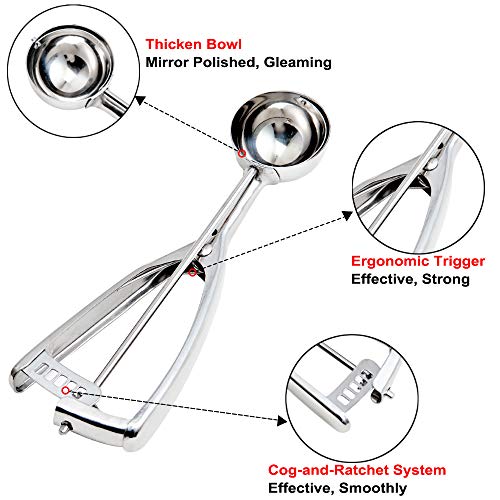 Thicken Bowl
Mirror Polished, Gleaming

Ergonomic Trigger
Effective, Strong

Cog-and-Ratchet System
Effective, Smoothly