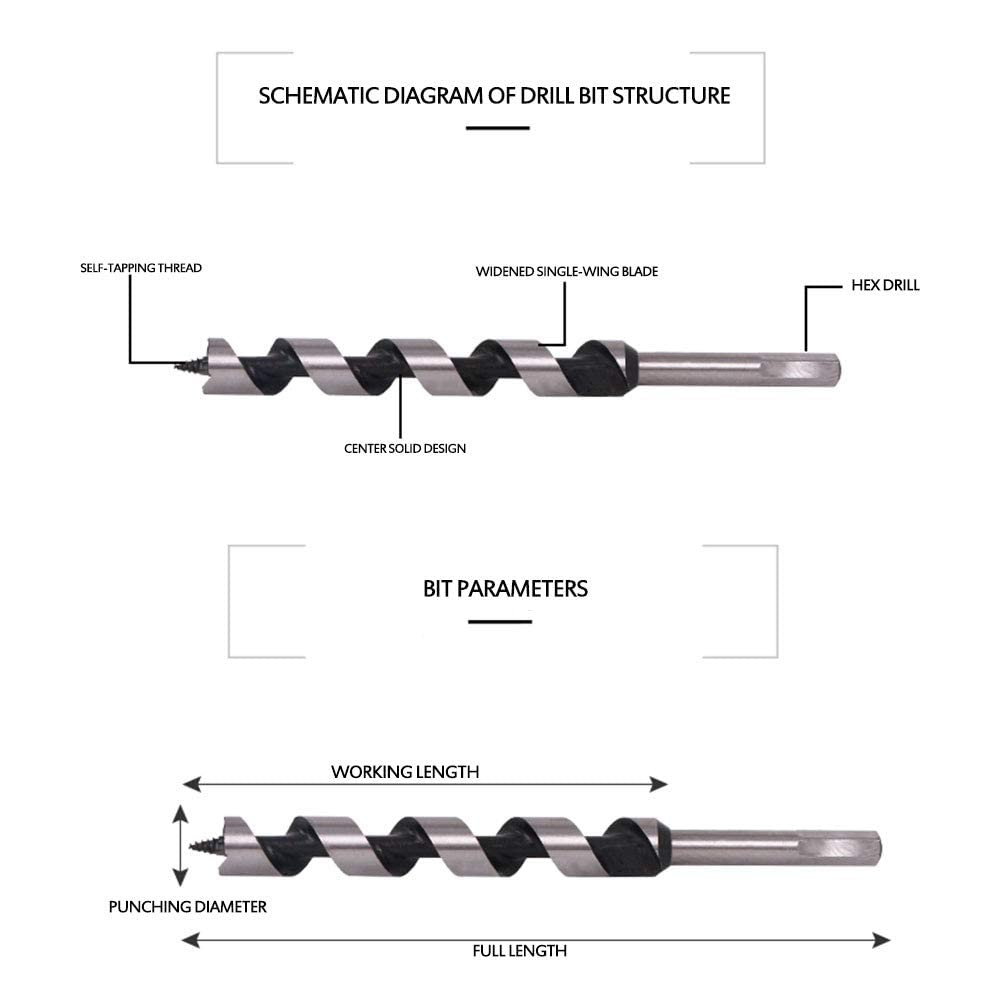 SCHEMATIC DIAGRAM OF DRILL BIT STRUCTURE

SELF-TAPPING THREAD

WIDENED SINGLE-WING BLADE

HEX DRILL

CENTER SOLID DESIGN

BIT PARAMETERS

WORKING LENGTH

PUNCHING DIAMETER

FULL LENGTH