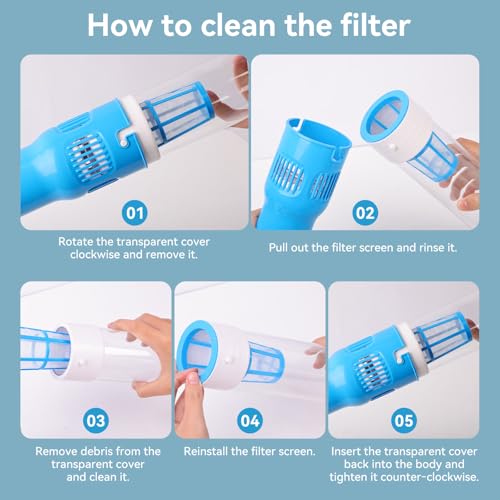 How to clean the filter

01

Rotate the transparent cover clockwise and remove it.

02

Pull out the filter screen and rinse it.

03

Remove debris from the transparent cover and clean it.

04

Reinstall the filter screen.

05

Insert the transparent cover back into the body and tighten it counter-clockwise.