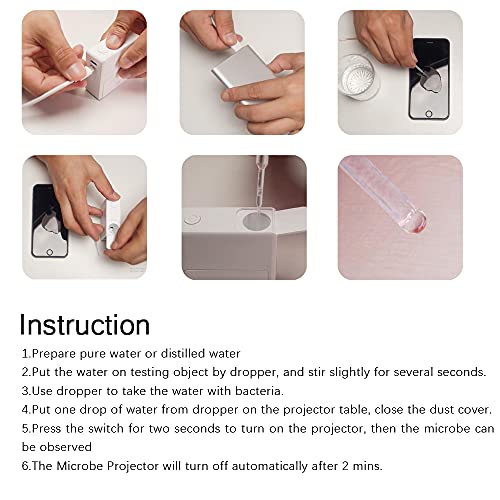 Instruction
1.Prepare pure water or distilled water
2.Put the water on testing object by dropper, and stir slightly for several seconds.
3.Use dropper to take the water with bacteria.
4.Put one drop of water from dropper on the projector table, close the dust cover.
5.Press the switch for two seconds to turn on the projector, then the microbe can be observed
6.The Microbe Projector will turn off automatically after 2 mins.