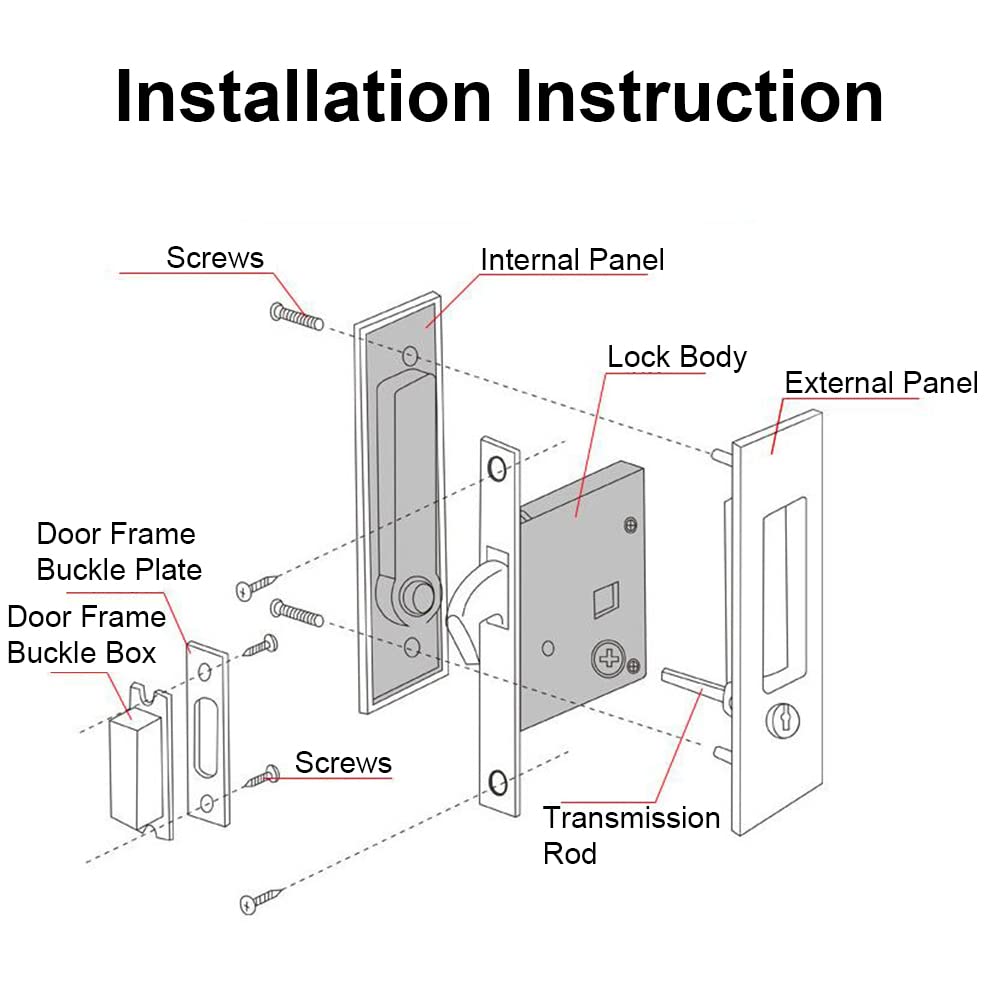 Installation Instruction

Screws

Internal Panel

Lock Body

External Panel

Door Frame Buckle Plate

Door Frame Buckle Box

Screws

Transmission Rod