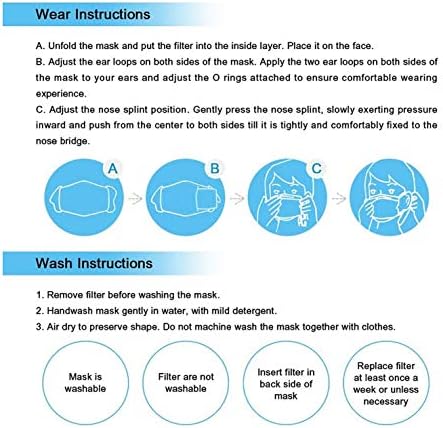 Wear Instructions

A. Unfold the mask and put the filter into the inside layer. Place it on the face.
B. Adjust the ear loops on both sides of the mask. Apply the two ear loops on both sides of the mask to your ears and adjust the O rings attached to ensure comfortable wearing experience.
C. Adjust the nose splint position. Gently press the nose splint, slowly exerting pressure inward and push from the center to both sides till it is tightly and comfortably fixed to the nose bridge.

A

B

C

Wash Instructions

1. Remove filter before washing the mask.
2. Handwash mask gently in water, with mild detergent.
3. Air dry to preserve shape. Do not machine wash the mask together with clothes.

Mask is washable

Filter are not washable

Insert filter in back side of mask

Replace filter at least once a week or unless necessary