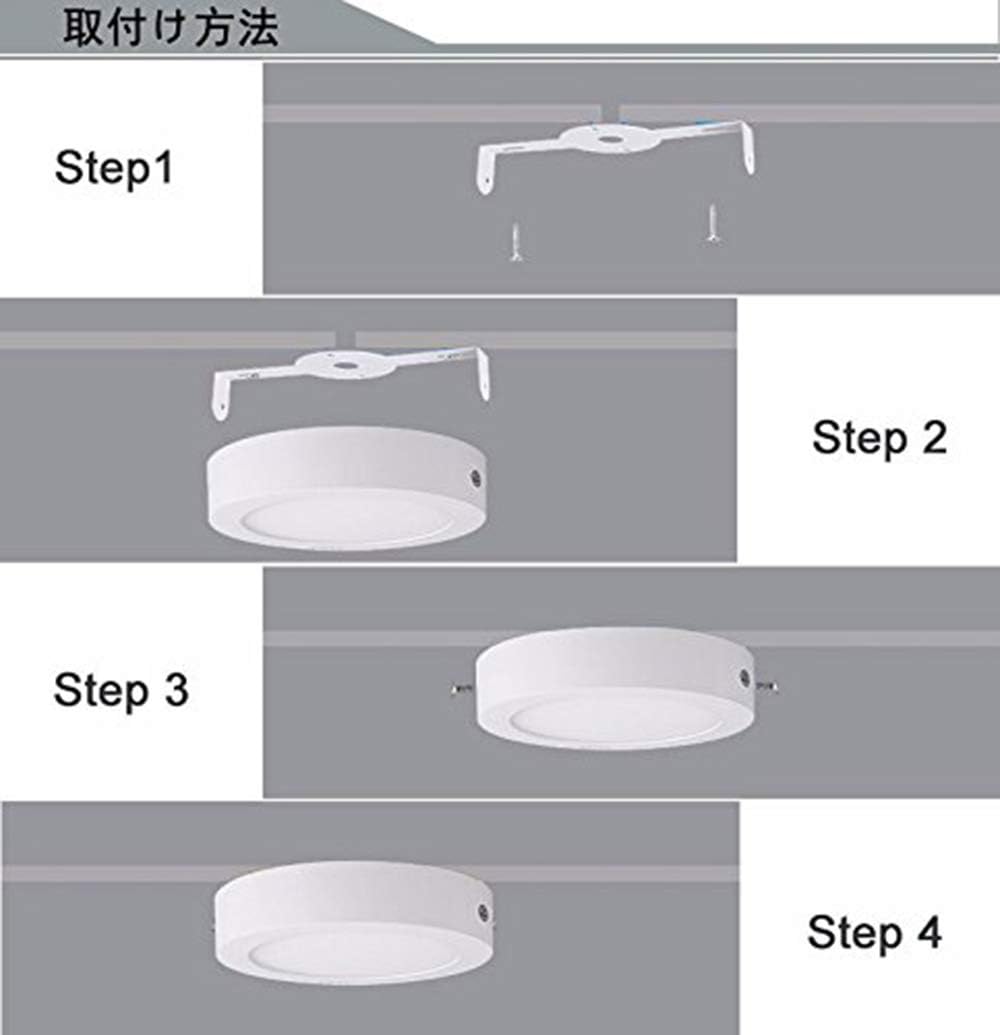 取付け方法

Step1

Step 2

Step 3

Step 4