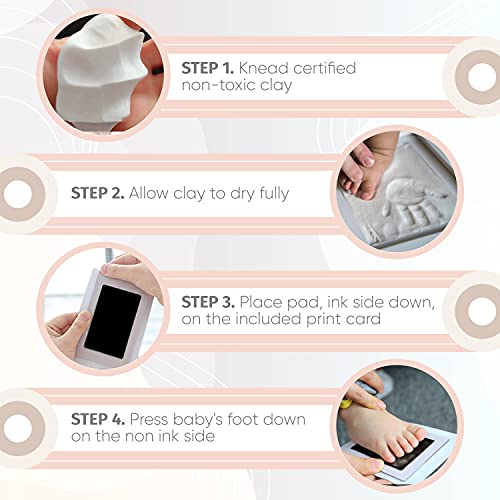 STEP 1. Knead certified non-toxic clay

STEP 2. Allow clay to dry fully

STEP 3. Place pad, ink side down, on the included print card

STEP 4. Press baby's foot down on the non ink side