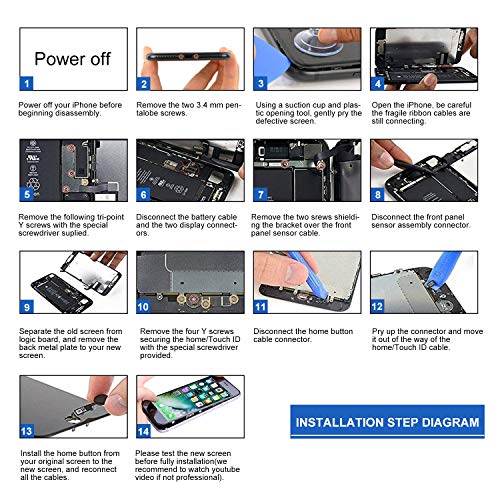 Power off

1

Power off your iPhone before beginning disassembly.

2

Remove the two 3.4 mm pentalobe screws.

3

Using a suction cup and plastic opening tool, gently pry the defective screen.

4

Open the iPhone, be careful the fragile ribbon cables are still connecting.

5

Remove the following tri-point Y screws with the special screwdriver suplied.

6

Disconnect the battery cable and the two display connectors.

7

Remove the two srews shielding the bracket over the front panel sensor cable.

8

Disconnect the front panel sensor assembly connector.

9

Separate the old screen from logic board, and remove the back metal plate to your new screen.

10

Remove the four Y screws securing the home/Touch ID with the special screwdriver provided.

11

Disconnect the home button cable connector.

12

Pry up the connector and move it out of the way of the home/Touch ID cable.

13

Install the home button from your original screen to the new screen, and reconnect all the cables.

14

Please test the new screen before fully installation(we recommend to watch youtube video if not professional).

INSTALLATION STEP DIAGRAM