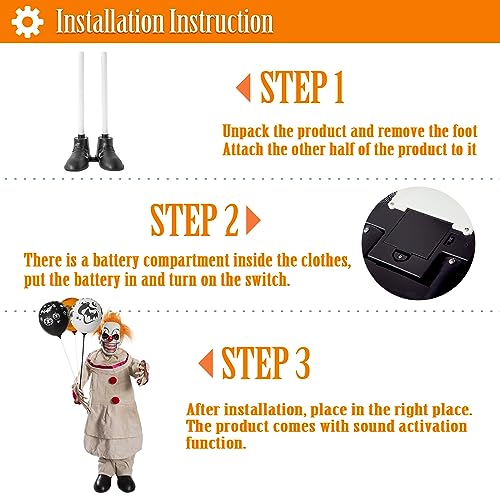 Installation Instruction

STEP 1

Unpack the product and remove the foot
Attach the other half of the product to it

STEP 2

There is a battery compartment inside the clothes, put the battery in and turn on the switch.

STEP 3

After installation, place in the right place. The product comes with sound activation function.