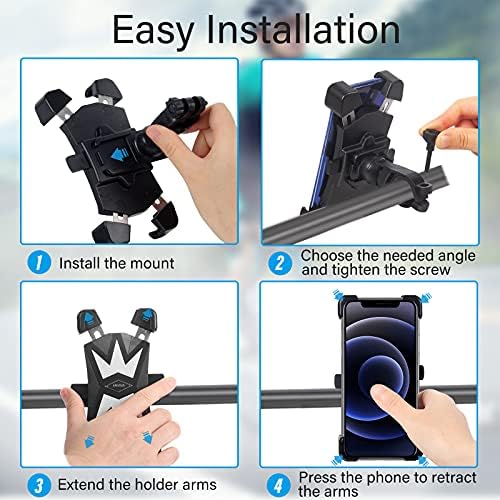 Easy Installation

1 Install the mount

2 Choose the needed angle and tighten the screw

3 Extend the holder arms

4 Press the phone to retract the arms