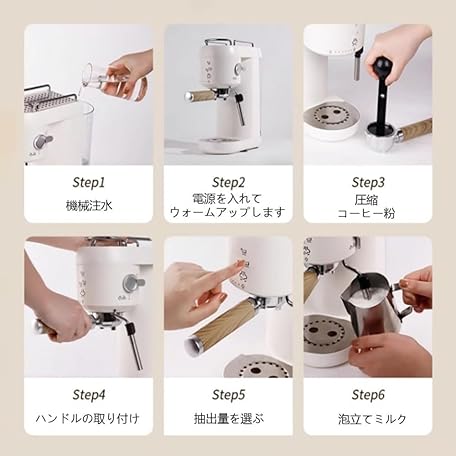 Step1
機械注水

Step2
電源を入れて
ウォームアップします

Step3
圧縮
コーヒー粉

Step4
ハンドルの取り付け

Step5
抽出量を選ぶ

Step6
泡立てミルク