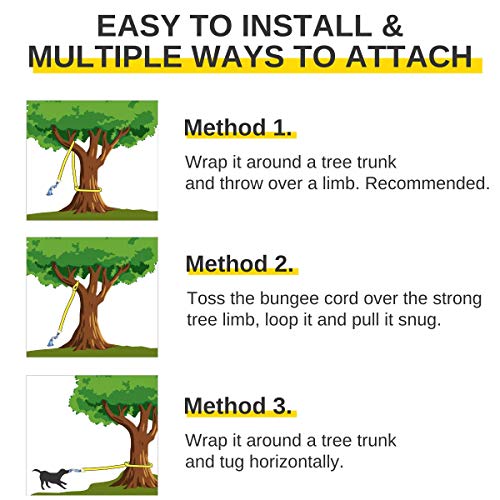 EASY TO INSTALL &
MULTIPLE WAYS TO ATTACH

Method 1.

Wrap it around a tree trunk and throw over a limb. Recommended.

Method 2.

Toss the bungee cord over the strong tree limb, loop it and pull it snug.

Method 3.

Wrap it around a tree trunk and tug horizontally.