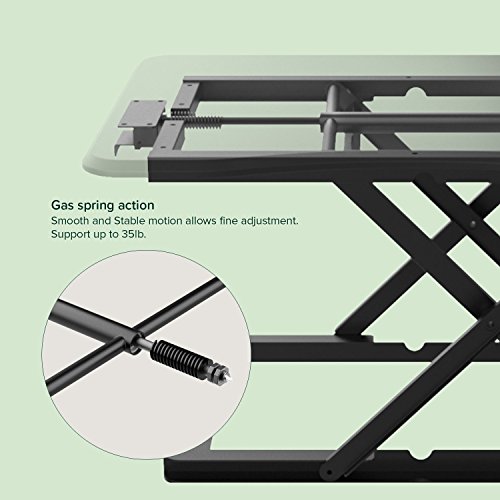 Gas spring action
Smooth and Stable motion allows fine adjustment.
Support up to 35lb.