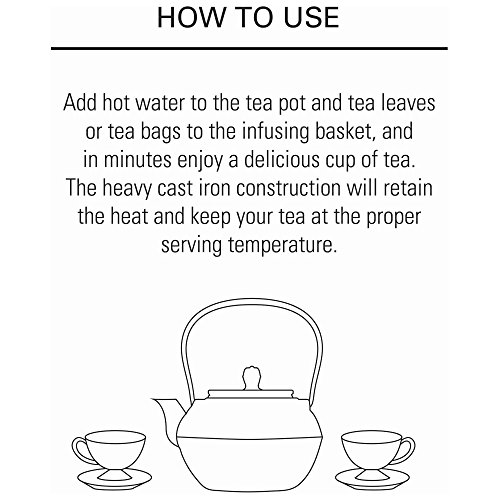 HOW TO USE

Add hot water to the tea pot and tea leaves or tea bags to the infusing basket, and in minutes enjoy a delicious cup of tea. The heavy cast iron construction will retain the heat and keep your tea at the proper serving temperature.