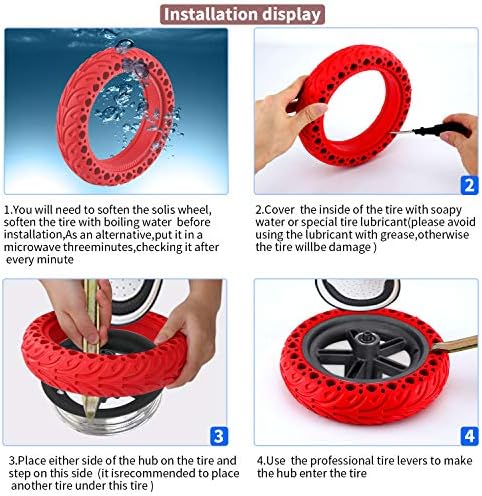 Installation display

1.You will need to soften the solis wheel, soften the tire with boiling water before installation,As an alternative,put it in a microwave threeminutes,checking it after every minute

2

2.Cover the inside of the tire with soapy water or special tire lubricant(please avoid using the lubricant with grease,otherwise the tire willbe damage )

3

3.Place either side of the hub on the tire and step on this side (it isrecommended to place another tire under this tire )

4

4.Use the professional tire levers to make the hub enter the tire