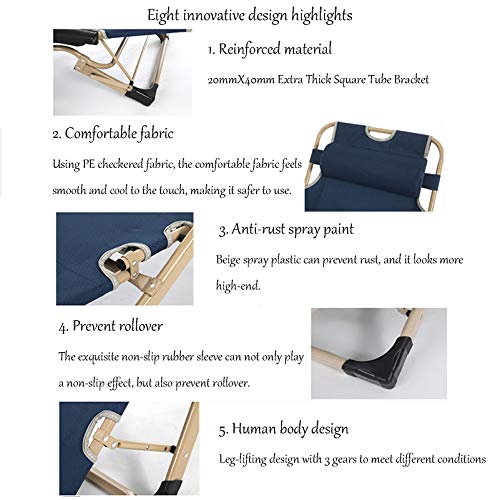 Eight innovative design highlights

1. Reinforced material

20mmX40mm Extra Thick Square Tube Bracket

2. Comfortable fabric

Using PE checkered fabric, the comfortable fabric feels smooth and cool to the touch, making it safer to use.

3. Anti-rust spray paint

Beige spray plastic can prevent rust, and it looks more high-end.

4. Prevent rollover

The exquisite non-slip rubber sleeve can not only play a non-slip effect, but also prevent rollover.

5. Human body design

Leg-lifting design with 3 gears to meet different conditions