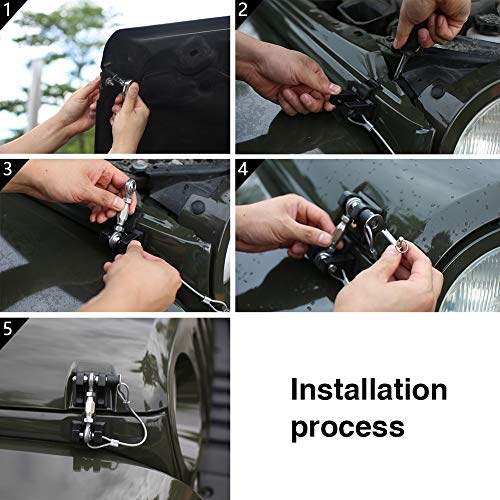 1

2

3

4

5

Installation process