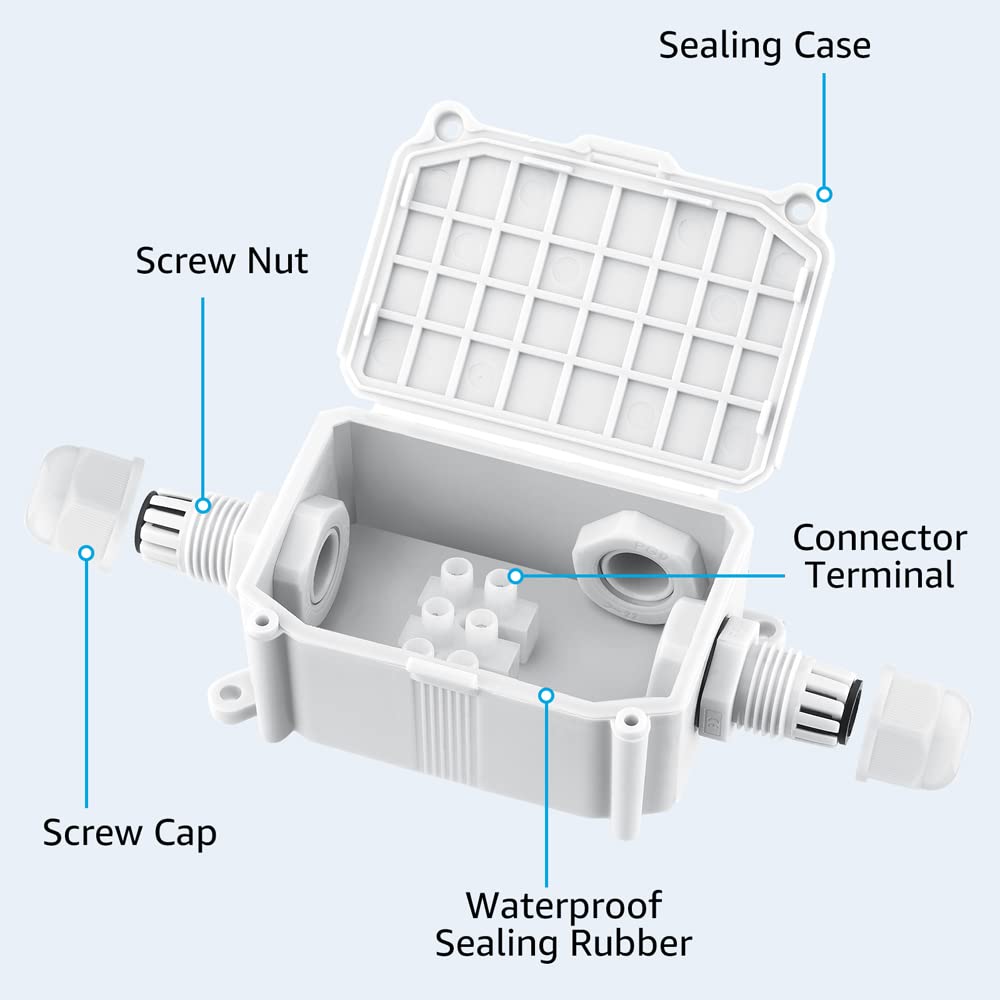 Sealing Case

Screw Nut

Connector Terminal

Screw Cap

Waterproof Sealing Rubber