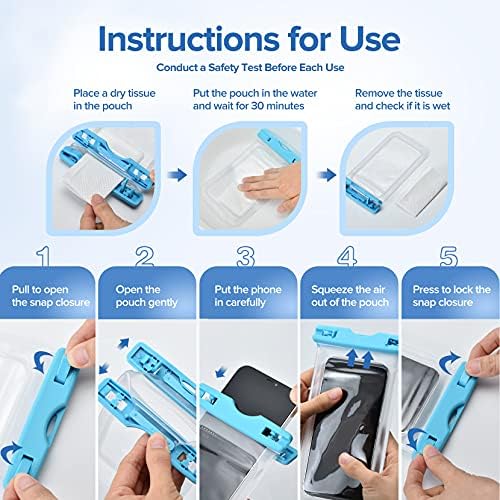 Instructions for Use

Conduct a Safety Test Before Each Use

Place a dry tissue in the pouch

Put the pouch in the water and wait for 30 minutes

Remove the tissue and check if it is wet

1

Pull to open the snap closure

2

Open the pouch gently

3

Put the phone in carefully

4

Squeeze the air out of the pouch

5

Press to lock the snap closure