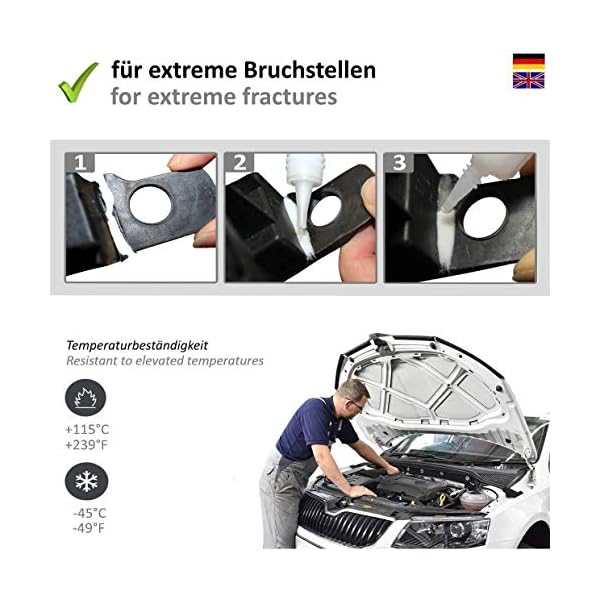 für extreme Bruchstellen
for extreme fractures

1

2

3

Temperaturbeständigkeit
Resistant to elevated temperatures

+115°C
+239°F

-45°C
-49°F