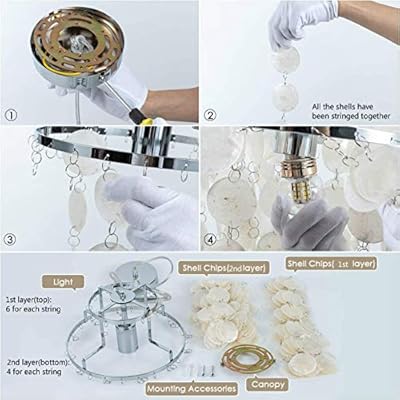 ①

②

All the shells have been stringed together

③

④

Light

1st layer(top): 6 for each string

2nd layer(bottom): 4 for each string

Shell Chips(2nd layer)

Shell Chips( 1st layer)

Mounting Accessories

Canopy