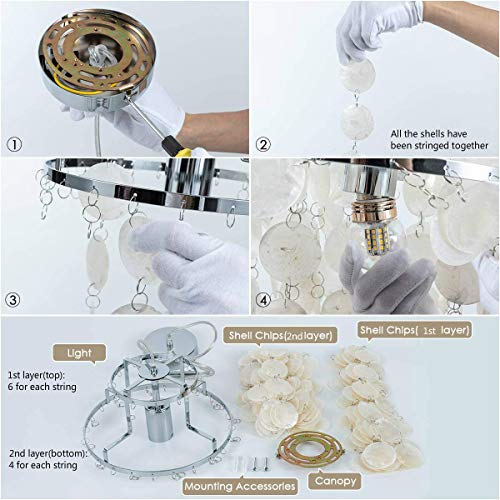 ① 

② All the shells have been stringed together

③ 

④ 

Light

1st layer(top): 6 for each string

2nd layer(bottom): 4 for each string

Shell Chips(2nd layer)

Shell Chips( 1st layer)

Mounting Accessories

Canopy