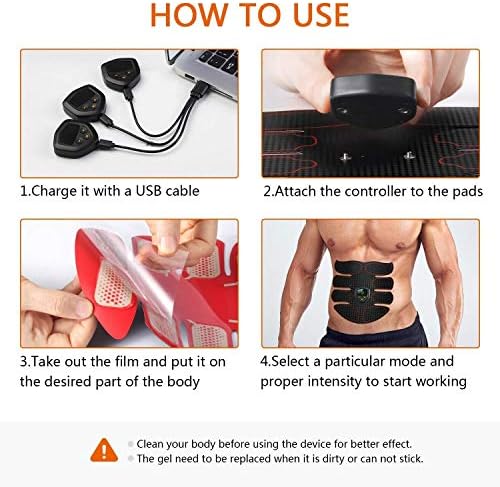 HOW TO USE

1.Charge it with a USB cable

2.Attach the controller to the pads

3.Take out the film and put it on the desired part of the body

4.Select a particular mode and proper intensity to start working

Clean your body before using the device for better effect.
The gel need to be replaced when it is dirty or can not stick.