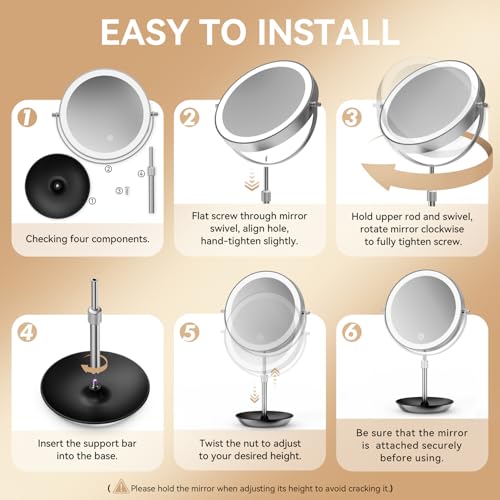 EASY TO INSTALL

1

②

④

③

①

Checking four components.

2

Flat screw through mirror swivel, align hole, hand-tighten slightly.

3

Hold upper rod and swivel, rotate mirror clockwise to fully tighten screw.

4

Insert the support bar into the base.

5

Twist the nut to adjust to your desired height.

6

Be sure that the mirror is attached securely before using.

( Please hold the mirror when adjusting its height to avoid cracking it.)